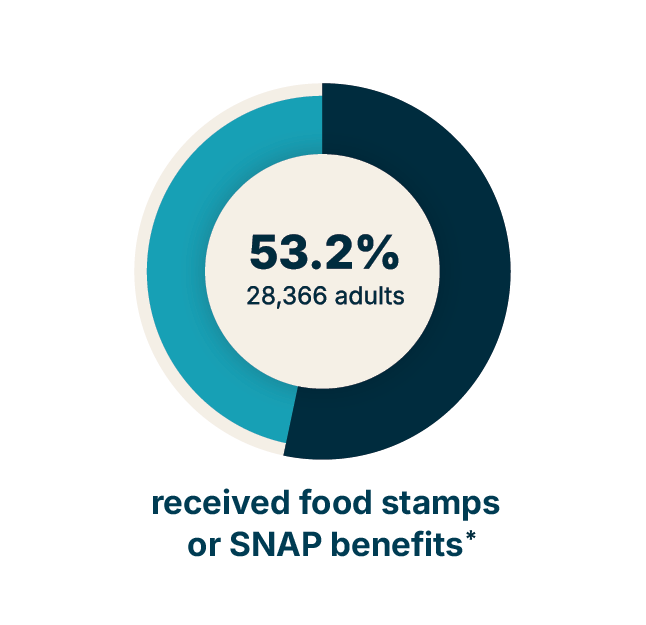 53.2%
28,366 adults

received food stamps or SNAP benefits*